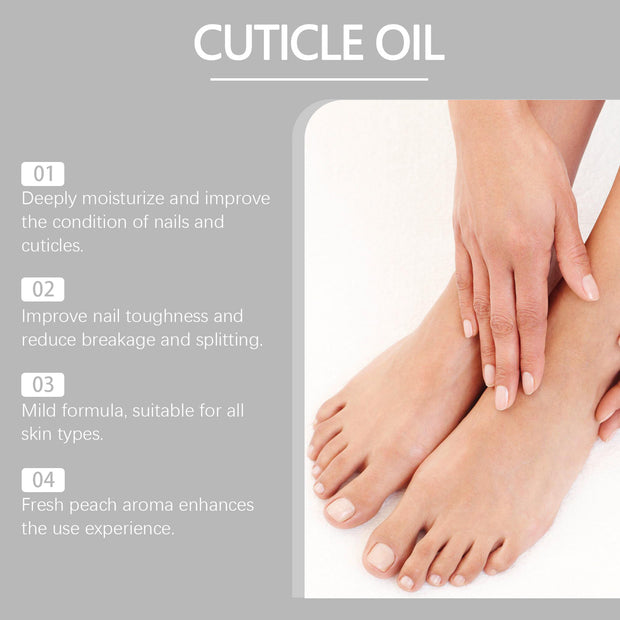 CUTICLE OIL

01
Deeply moisturize and improve the condition of nails and cuticles.

02
Improve nail toughness and reduce breakage and splitting.

03
Mild formula, suitable for all skin types.

04
Fresh peach aroma enhances the use experience.