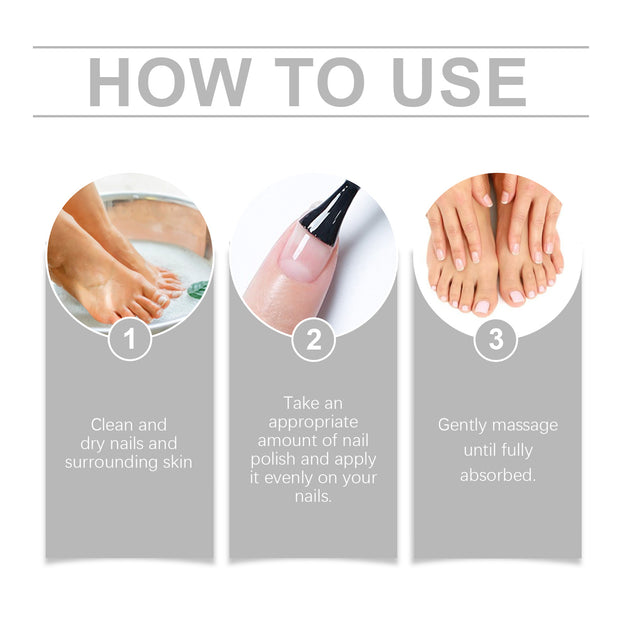 HOW TO USE

1

Clean and dry nails and surrounding skin

2

Take an appropriate amount of nail polish and apply it evenly on your nails.

3

Gently massage until fully absorbed.